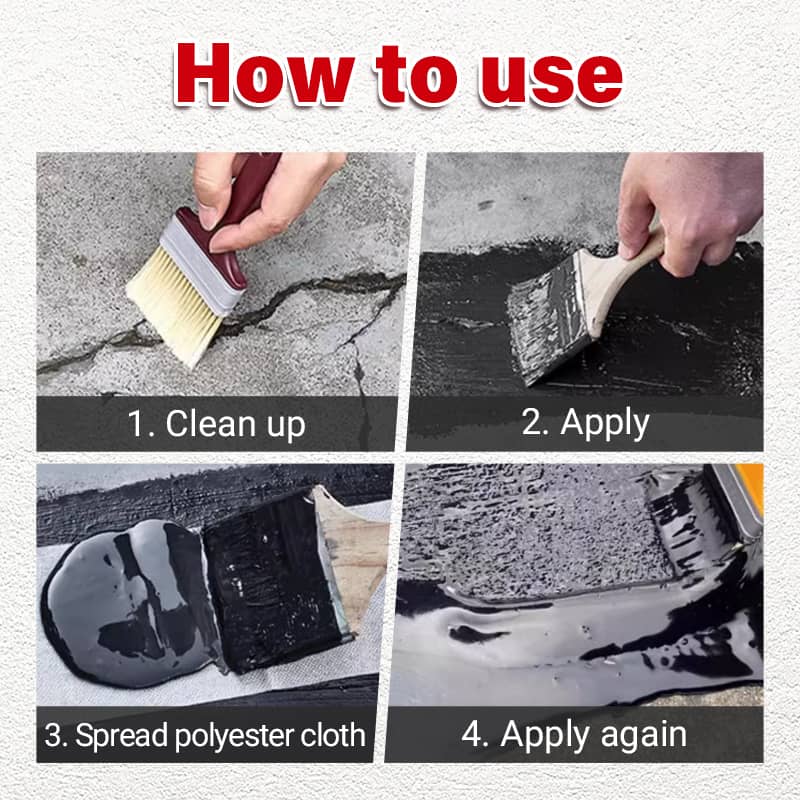 How to use

1. Clean up

2. Apply

3. Spread polyester cloth

4. Apply again