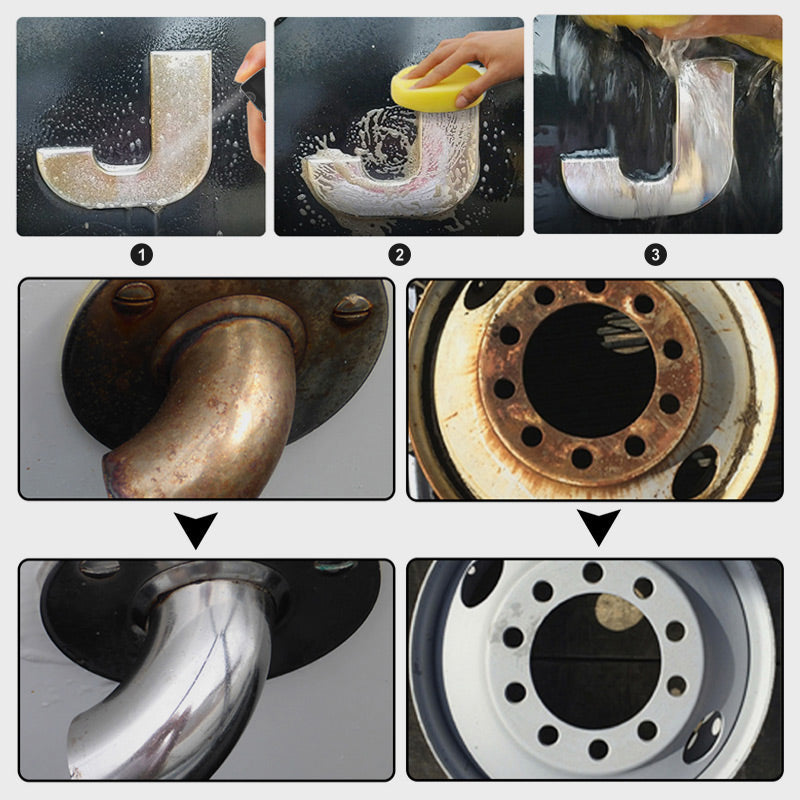 1

2

3