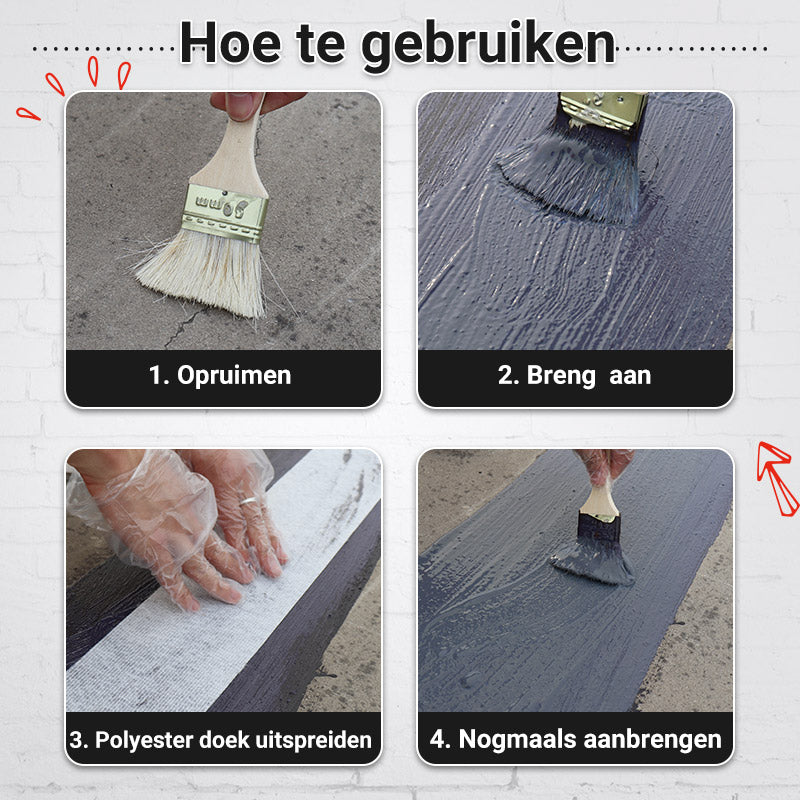 Hoe te gebruiken

50mm

1. Opruimen

2. Breng aan

3. Polyester doek uitspreiden

4. Nogmaals aanbrengen