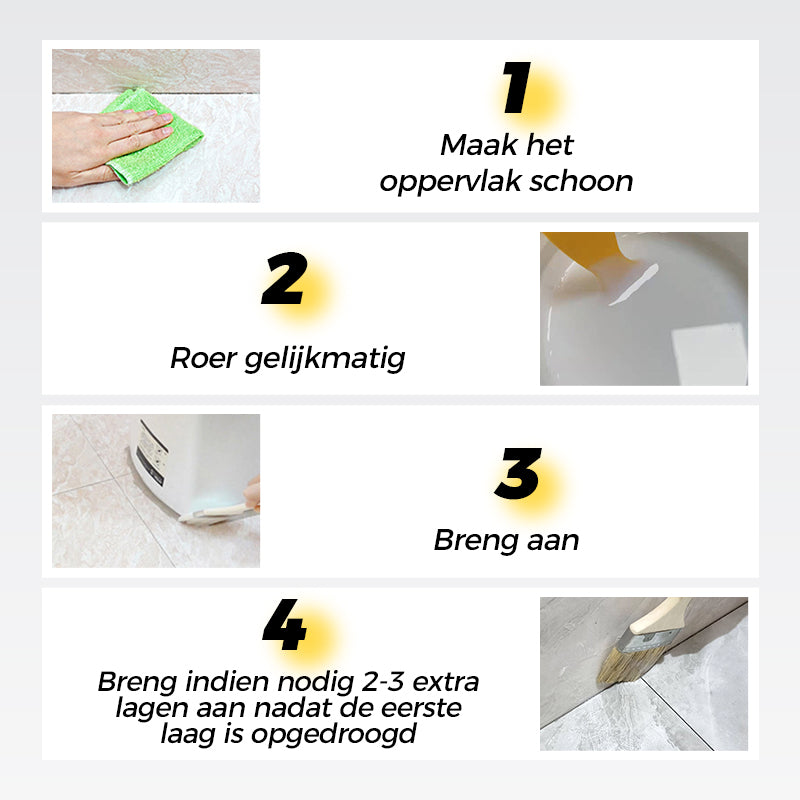 1
Maak het oppervlak schoon

2
Roer gelijkmatig

3
Breng aan

4
Breng indien nodig 2-3 extra lagen aan nadat de eerste laag is opgedroogd