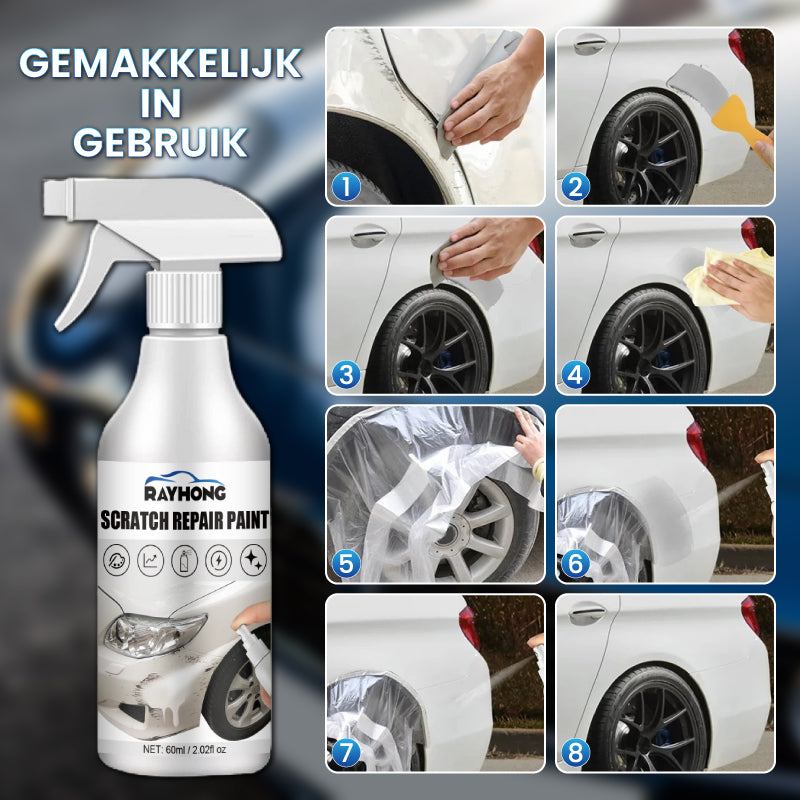 GEMAKKELIJK IN GEBRUIK

RAYHONG
SCRATCH REPAIR PAINT
NET: 60ml / 2.02fl oz

1
2
3
4
5
6
7
8