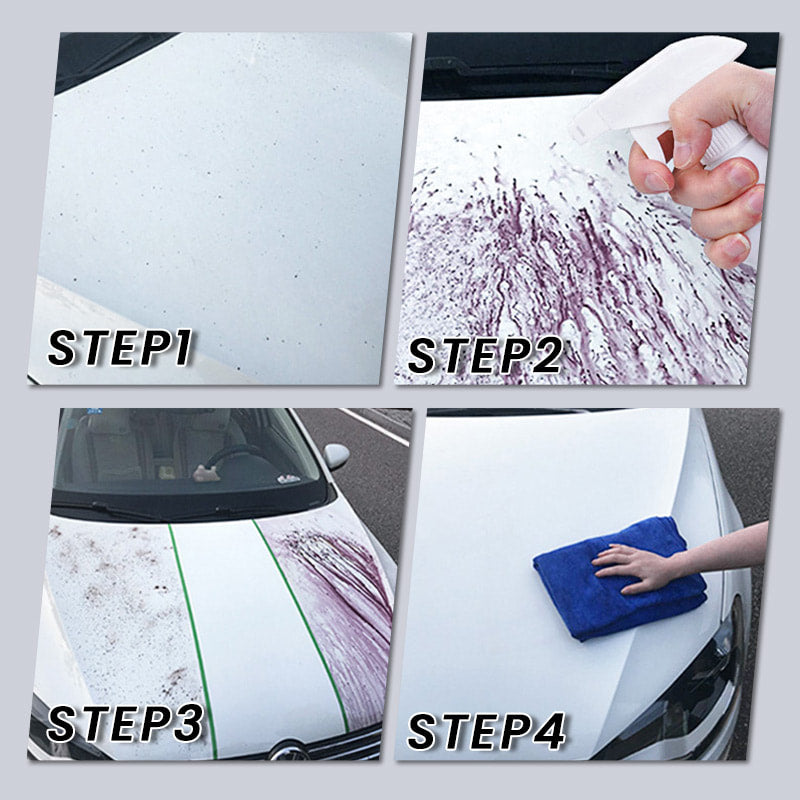 STEP1

STEP2

STEP3

STEP4