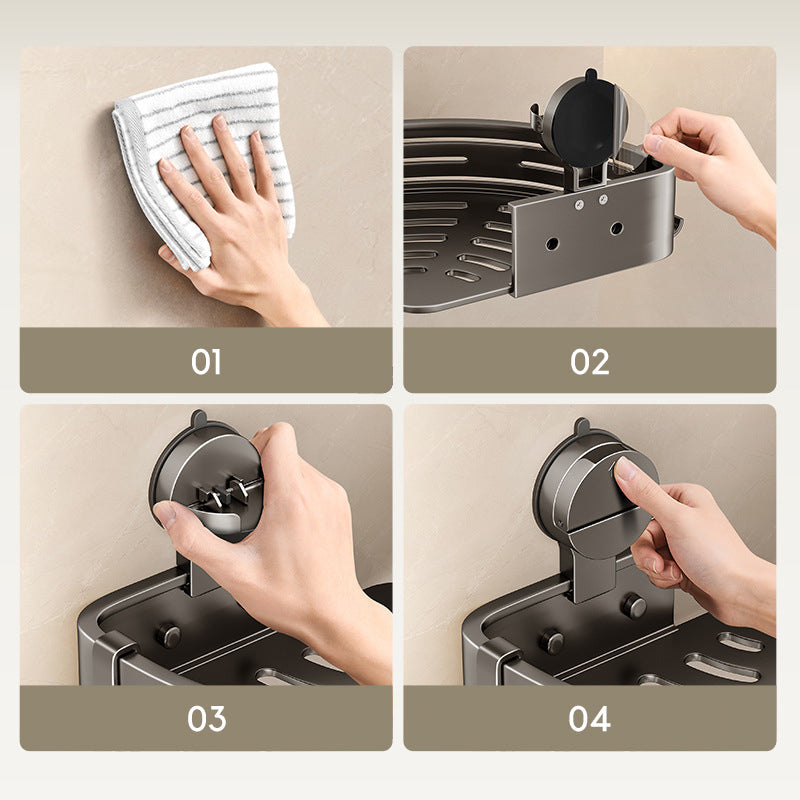 01

02

03

04