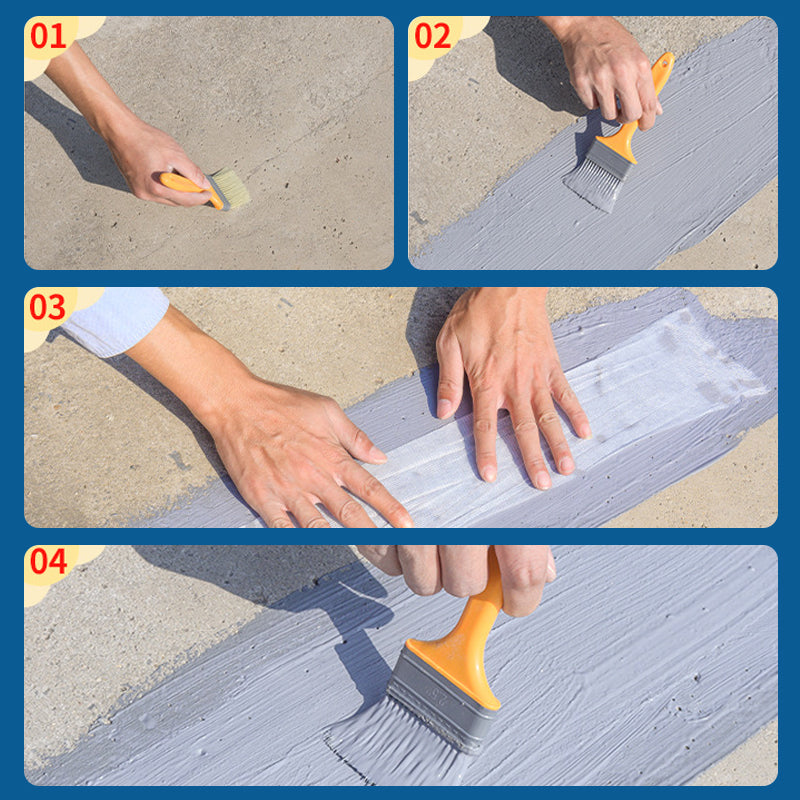 01

02

03

04