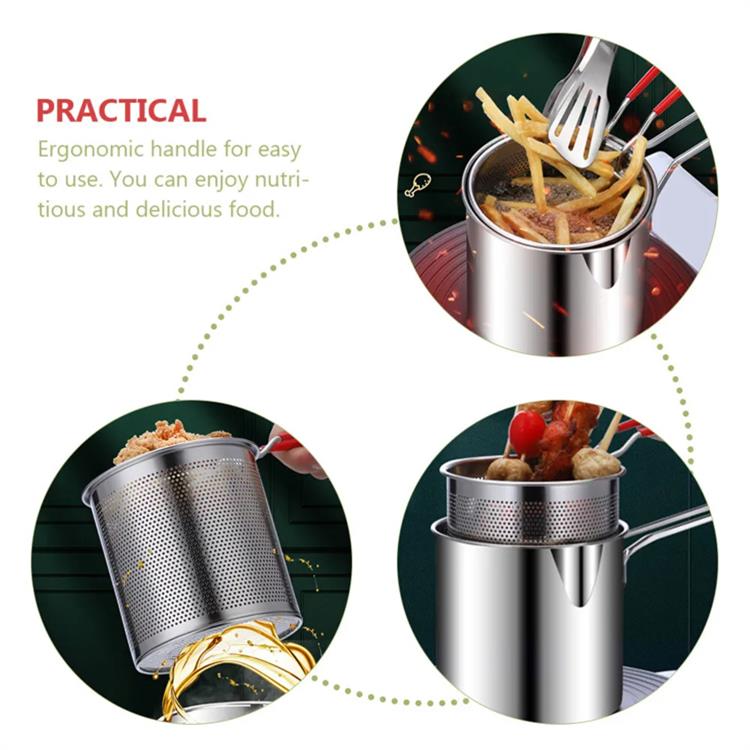 PRACTICAL

Ergonomic handle for easy to use. You can enjoy nutritious and delicious food.