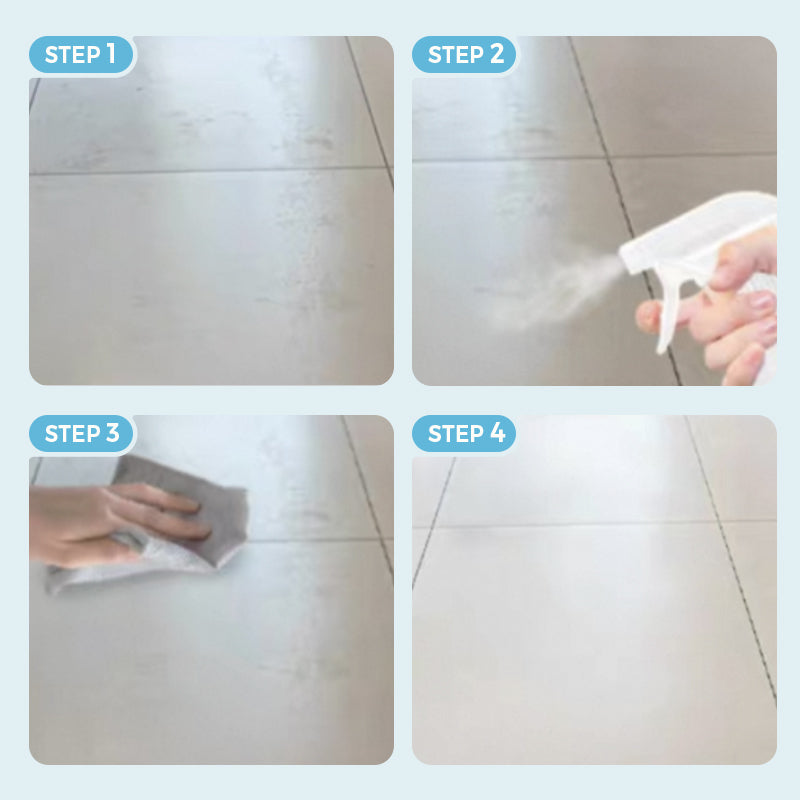 STEP 1

STEP 2

STEP 3

STEP 4