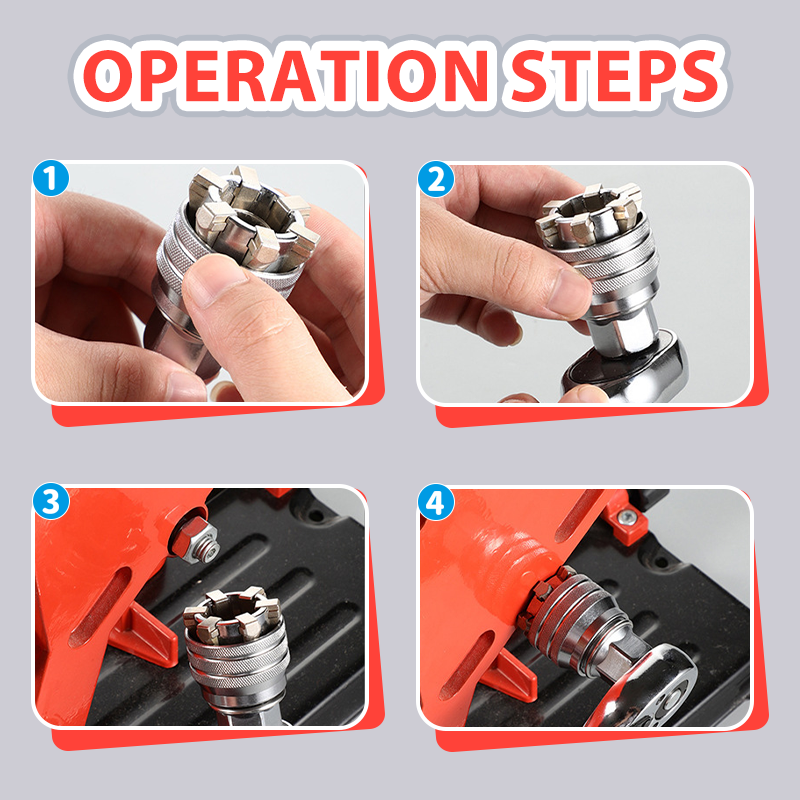 OPERATION STEPS

1

2

3

4