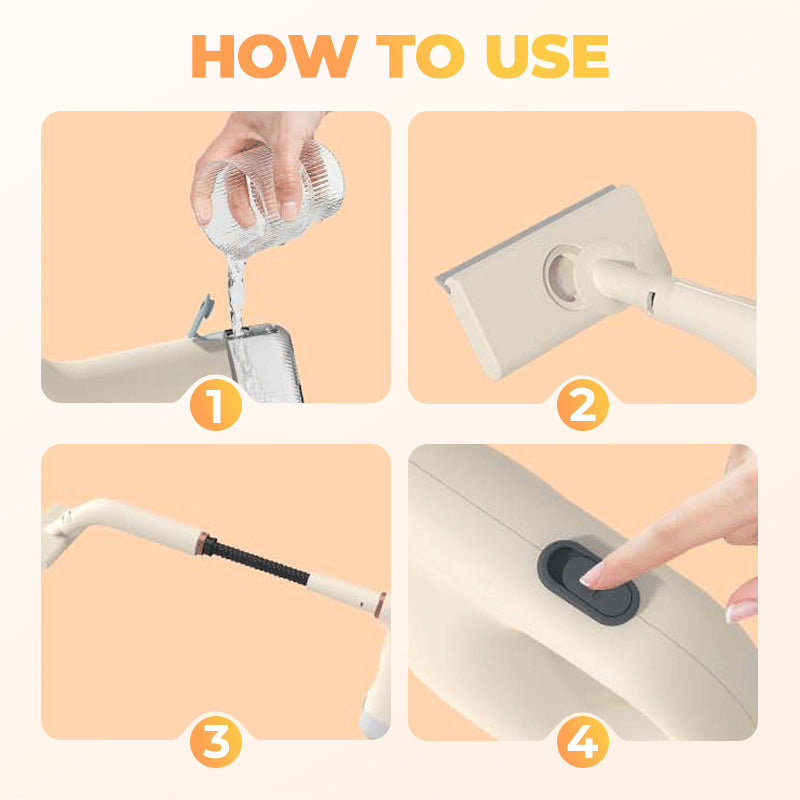 HOW TO USE

1

2

3

4