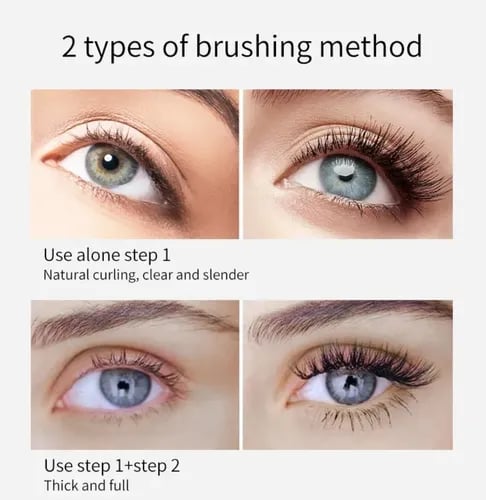 2 types of brushing method

Use alone step 1
Natural curling, clear and slender

Use step 1+step 2
Thick and full