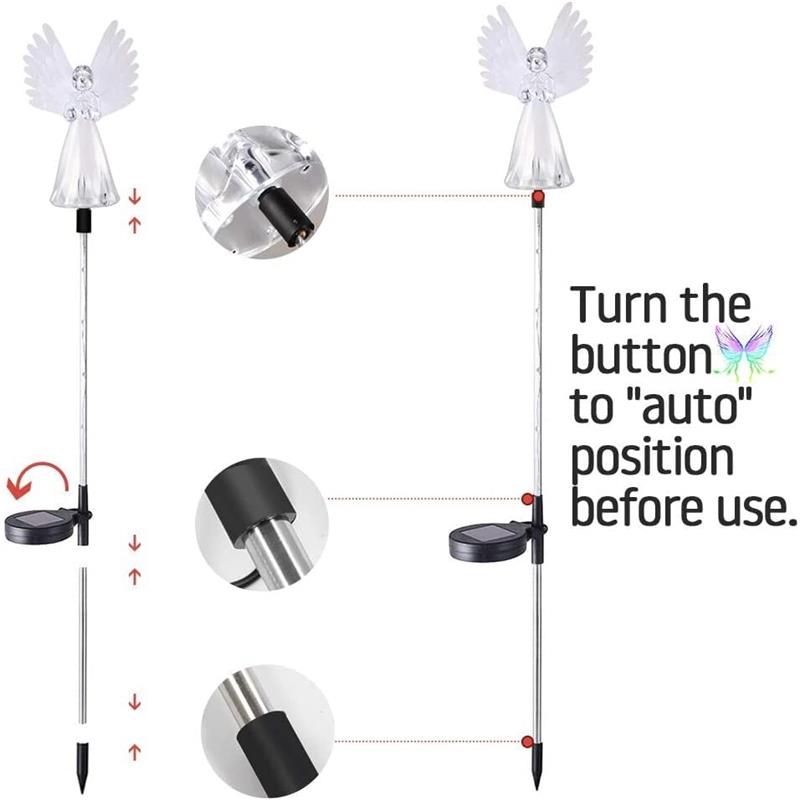 Turn the button to "auto" position before use.