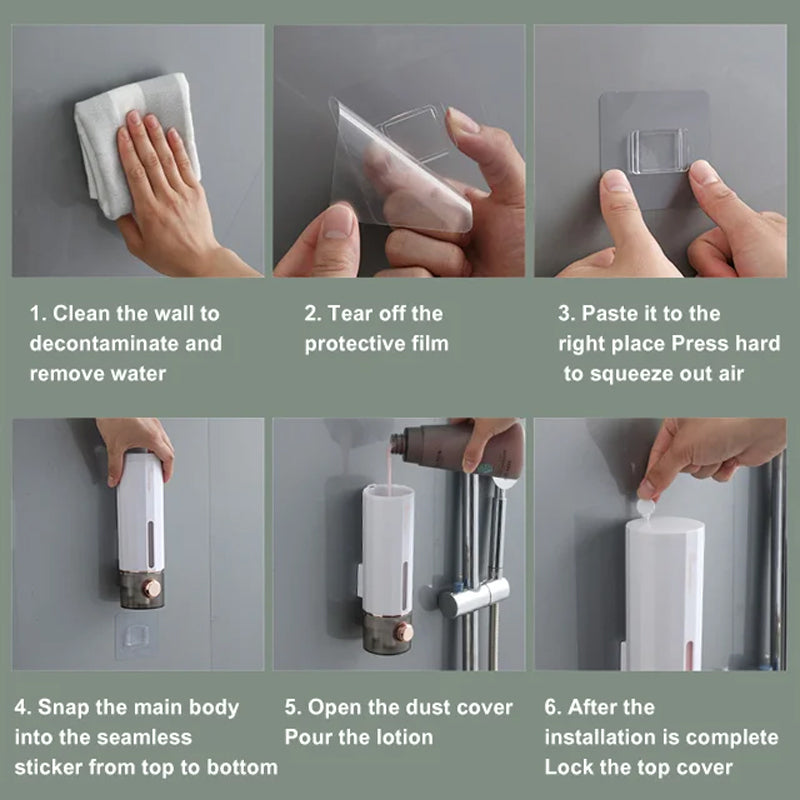 1. Clean the wall to decontaminate and remove water

2. Tear off the protective film

3. Paste it to the right place Press hard to squeeze out air

4. Snap the main body into the seamless sticker from top to bottom

5. Open the dust cover Pour the lotion

6. After the installation is complete Lock the top cover