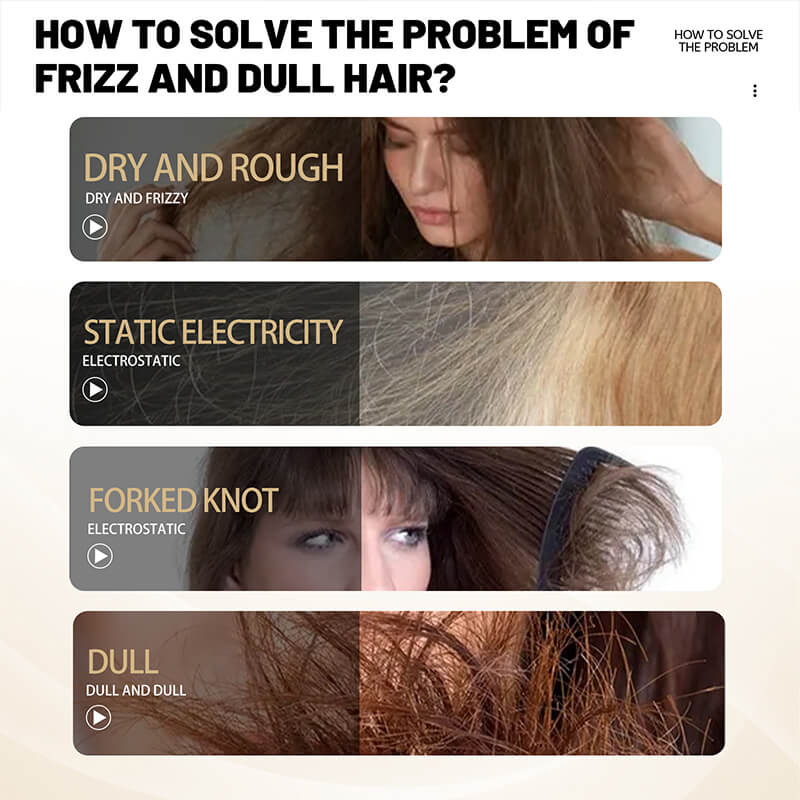 HOW TO SOLVE THE PROBLEM OF FRIZZ AND DULL HAIR?

HOW TO SOLVE THE PROBLEM

DRY AND ROUGH
DRY AND FRIZZY

STATIC ELECTRICITY
ELECTROSTATIC

FORKED KNOT
ELECTROSTATIC

DULL
DULL AND DULL