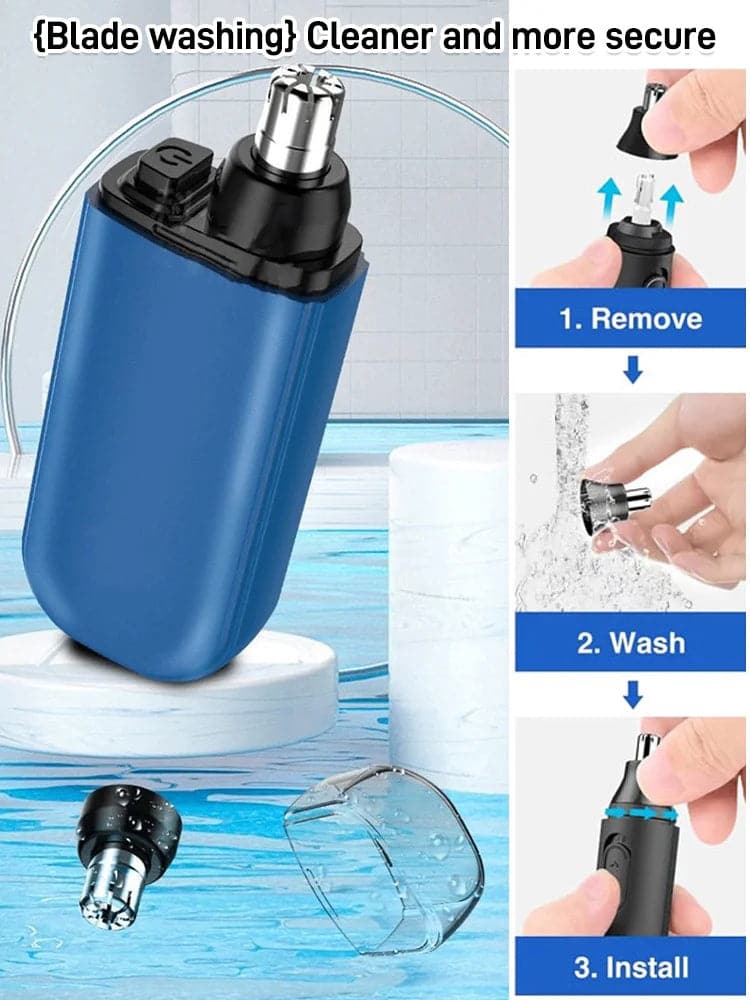 {Blade washing} Cleaner and more secure

1. Remove

2. Wash

3. Install