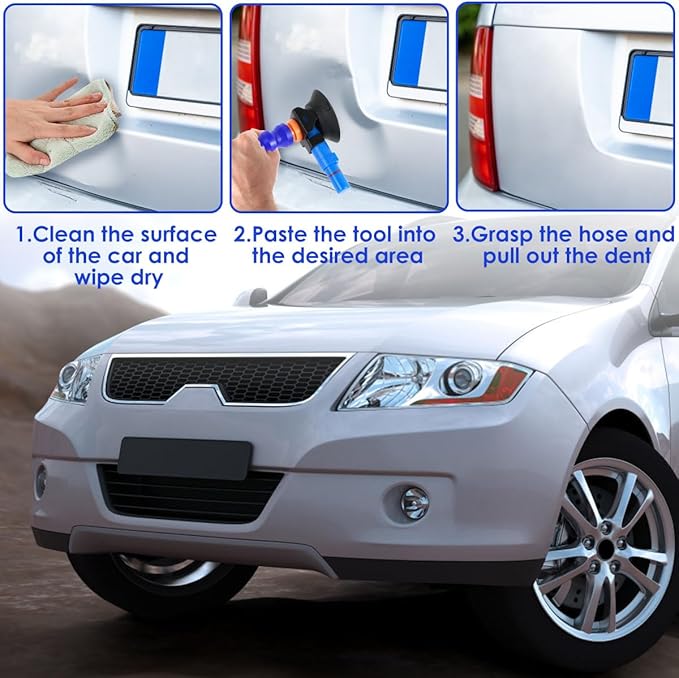 1.Clean the surface of the car and wipe dry

2.Paste the tool into the desired area

3.Grasp the hose and pull out the dent