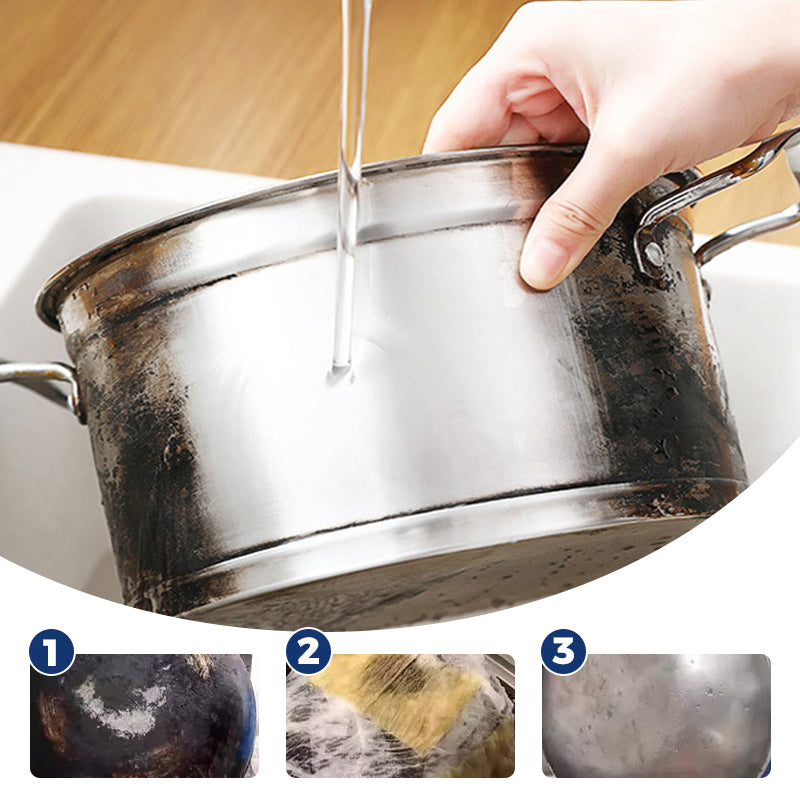 1

2

3