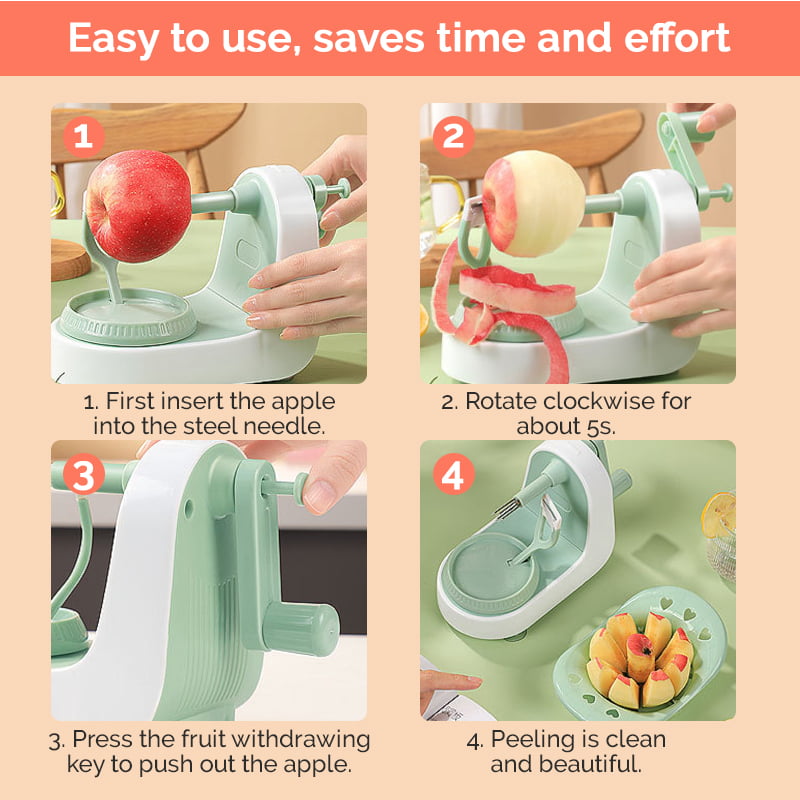 Easy to use, saves time and effort

1

1. First insert the apple into the steel needle.

2

2. Rotate clockwise for about 5s.

3

3. Press the fruit withdrawing key to push out the apple.

4

4. Peeling is clean and beautiful.