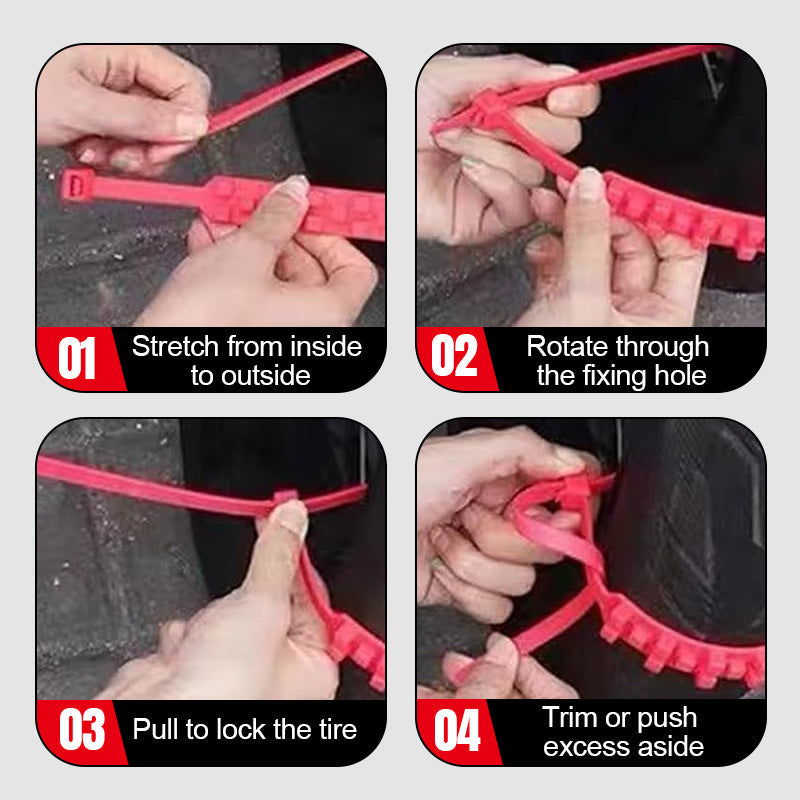 01 Stretch from inside to outside

02 Rotate through the fixing hole

03 Pull to lock the tire

04 Trim or push excess aside