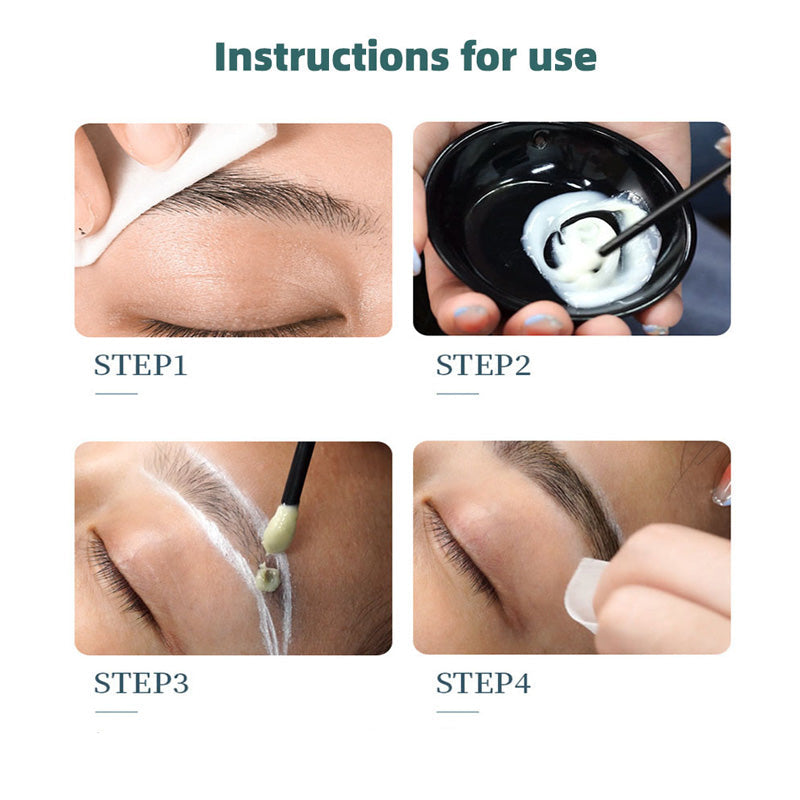 Instructions for use

STEP1

STEP2

STEP3

STEP4