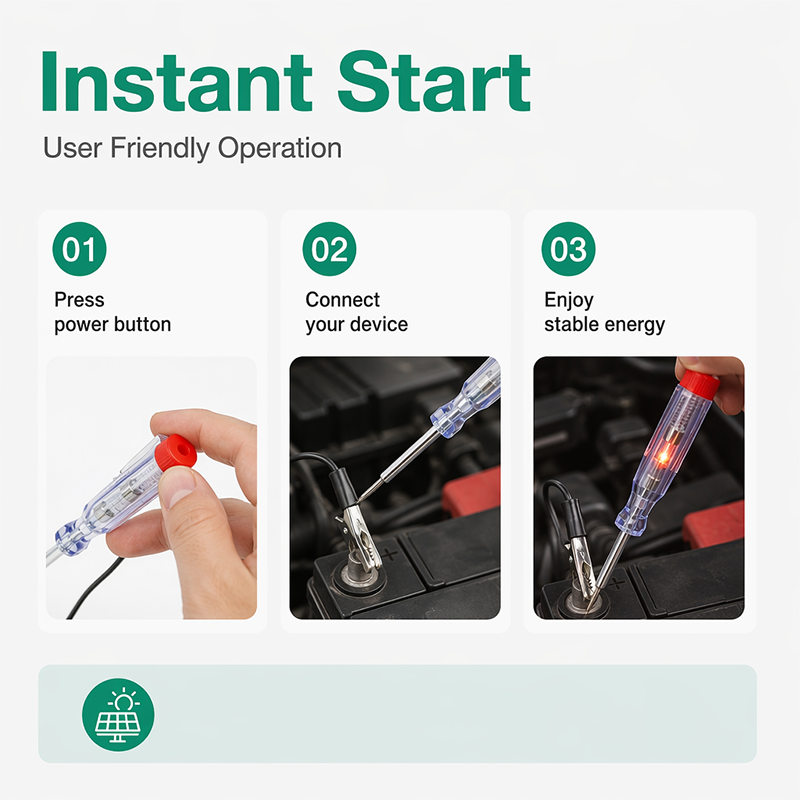 Instant Start

User Friendly Operation

01

Press power button

02

Connect your device

03

Enjoy stable energy

+

+