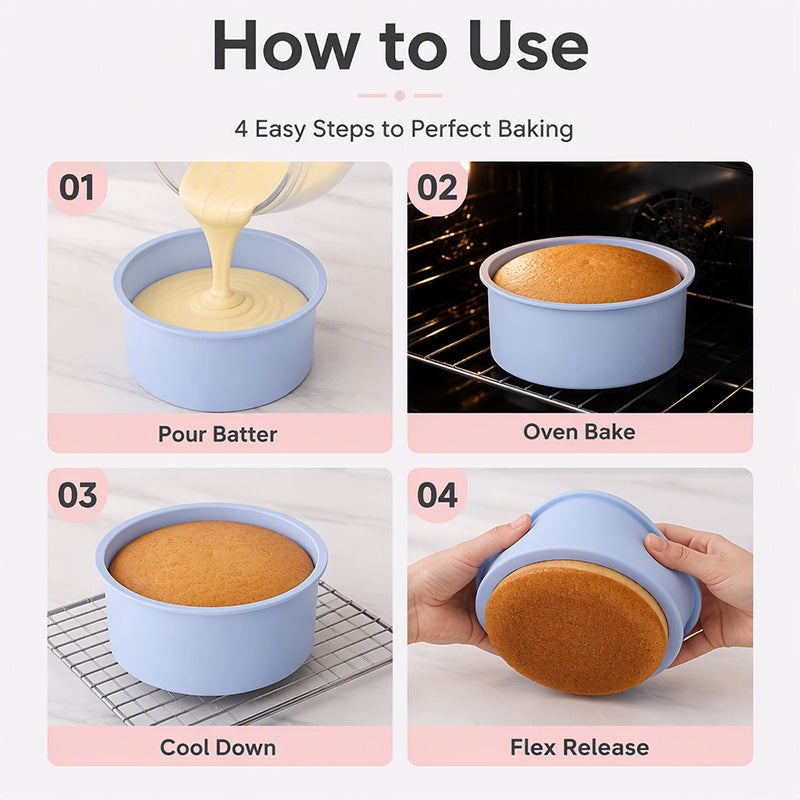 How to Use

4 Easy Steps to Perfect Baking

01

Pour Batter

02

Oven Bake

03

Cool Down

04

Flex Release